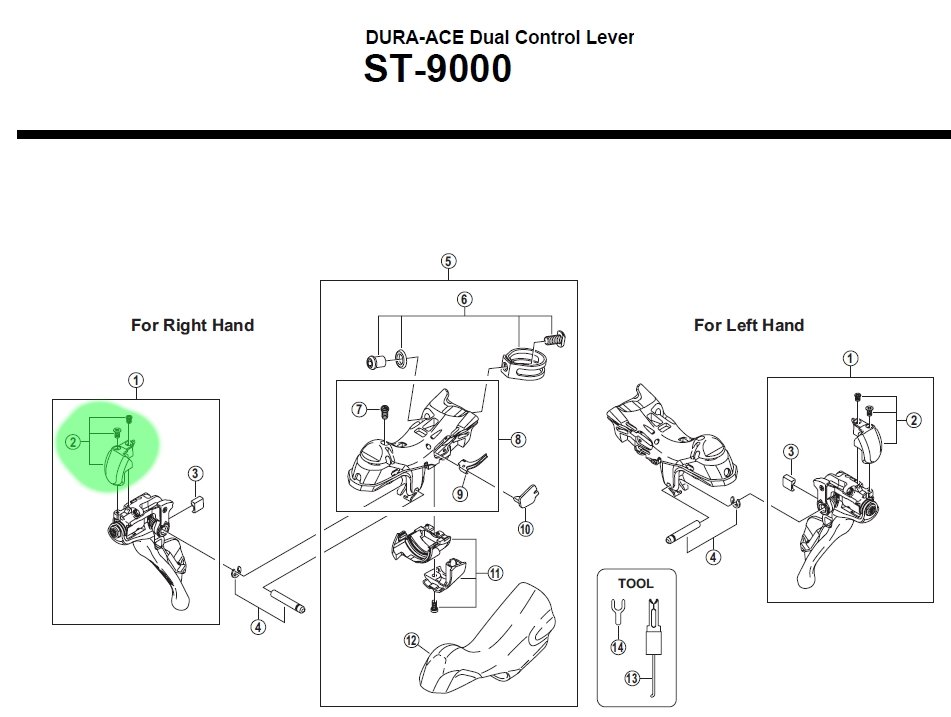 DURA-ACE Dual Control Lever
ST-9000

For Right Hand

1
2
3
4

5
6
7
8
9
10
11
12

For Left Hand

1
2
3
4

TOOL
14
13